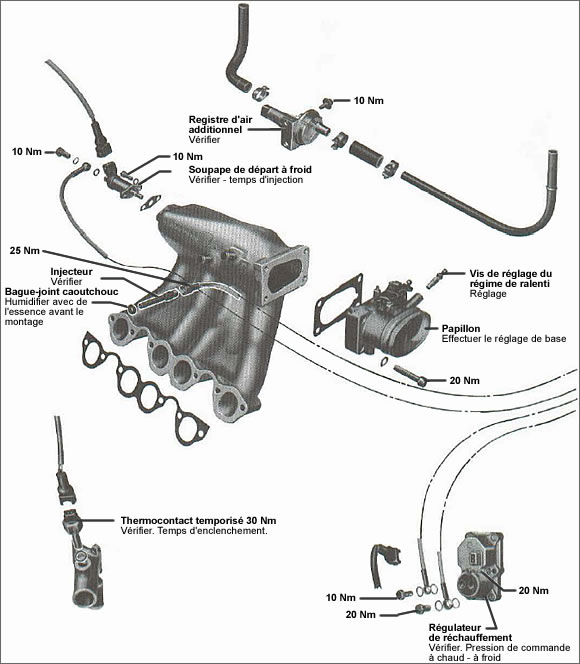 10 Nm

Registre d'air additionnel
Vérifier

10 Nm

10 Nm

Soupape de départ à froid
Vérifier - temps d'injection

25 Nm

Injecteur
Vérifier

Bague-joint caoutchouc
Humidifier avec de l'essence avant le montage

Vis de réglage du régime de ralenti
Réglage

Papillon
Effectuer le réglage de base

20 Nm

Thermocontact temporisé 30 Nm
Vérifier. Temps d'enclenchement.

10 Nm

20 Nm

20 Nm

Régulateur de réchauffement
Vérifier. Pression de commande à chaud - à froid