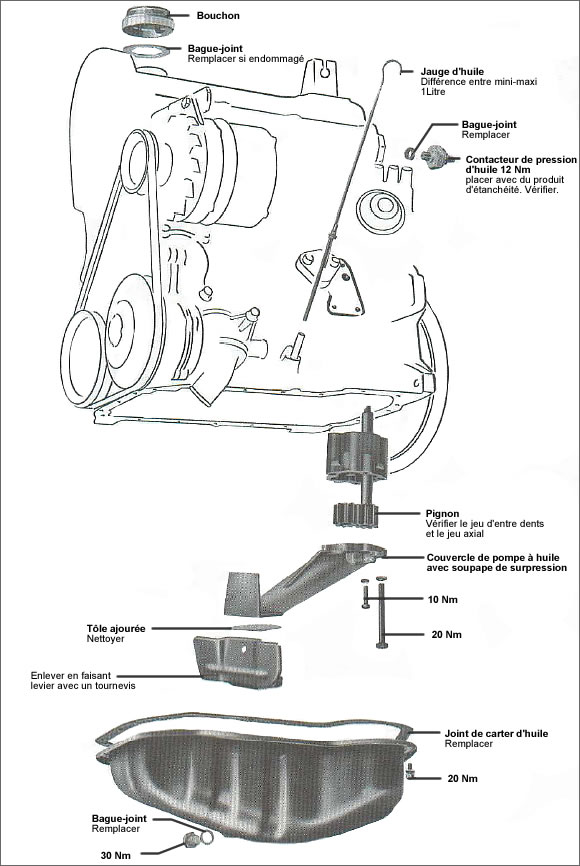 Bouchon

Bague-joint
Remplacer si endommagé

Jauge d'huile
Différence entre mini-maxi 1Litre

Bague-joint
Remplacer

Contacteur de pression d'huile 12 Nm
placer avec du produit d'étanchéité. Vérifier.

Pignon
Vérifier le jeu d'entre dents et le jeu axial

Couvercle de pompe à huile avec soupape de surpression

10 Nm

20 Nm

Tôle ajourée
Nettoyer

Enlever en faisant levier avec un tournevis

Joint de carter d'huile
Remplacer

20 Nm

Bague-joint
Remplacer

30 Nm