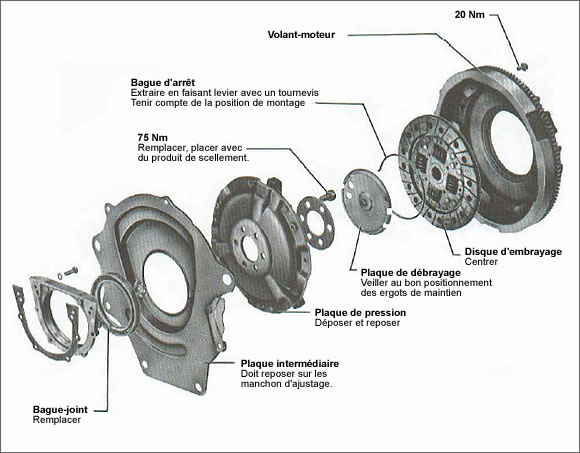 20 Nm

Volant-moteur

Bague d'arrêt
Extraire en faisant levier avec un tournevis
Tenir compte de la position de montage

75 Nm
Remplacer, placer avec du produit de scellement.

Disque d'embrayage
Centrer

Plaque de débrayage
Veiller au bon positionnement des ergots de maintien

Plaque de pression
Déposer et reposer

Plaque intermédiaire
Doit reposer sur les manchon d'ajustage.

Bague-joint
Remplacer