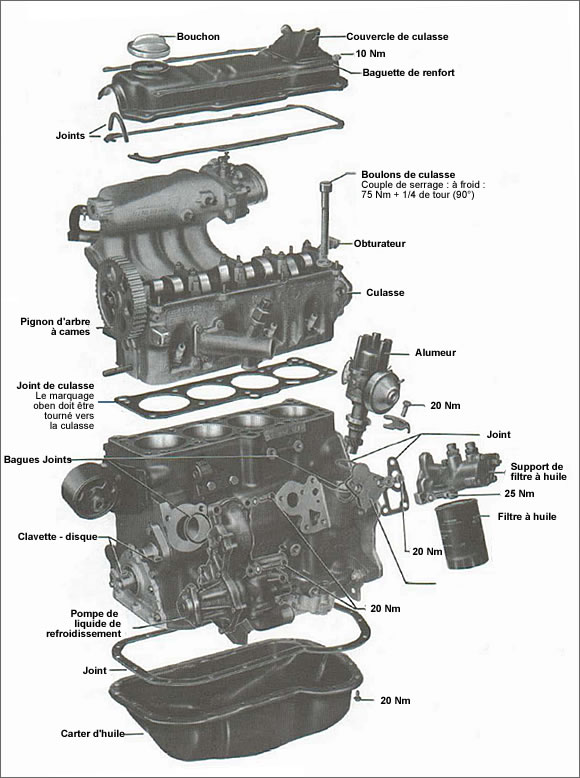 Bouchon
Couvercle de culasse
10 Nm
Baguette de renfort
Joints
Boulons de culasse
Couple de serrage : à froid : 75 Nm + 1/4 de tour (90°)
Obturateur
Culasse
Pignon d'arbre à cames
Alumeur
Joint de culasse
Le marquage oben doit être tourné vers la culasse
20 Nm
Joint
Bagues Joints
Support de filtre à huile
25 Nm
Filtre à huile
Clavette - disque
20 Nm
20 Nm
Pompe de liquide de refroidissement
Joint
20 Nm
Carter d'huile