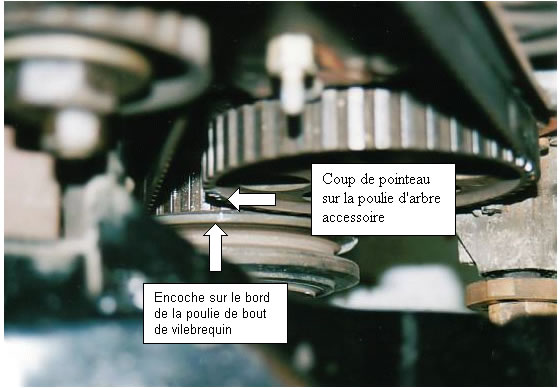 Coup de pointeau sur la poulie d'arbre accessoire

Encoche sur le bord de la poulie de bout de vilebrequin