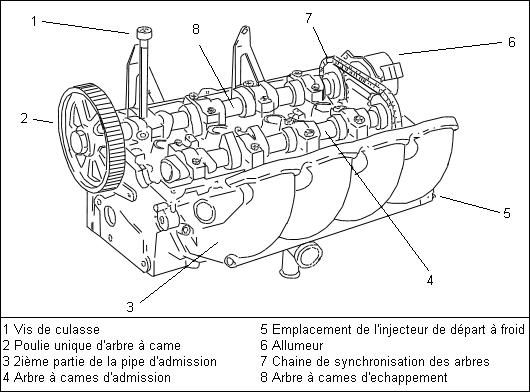 1
8
7
6
2
5
4
3

1 Vis de culasse
2 Poulie unique d'arbre à came
3 2ième partie de la pipe d'admission
4 Arbre à cames d'admission

5 Emplacement de l'injecteur de départ à froid
6 Allumeur
7 Chaine de synchronisation des arbres
8 Arbre à cames d'echappement