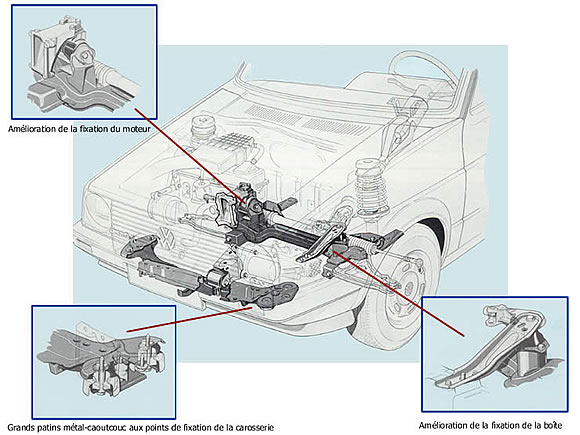 Amélioration de la fixation du moteur

Grands patins métal-caoutcouc aux points de fixation de la carosserie

Amélioration de la fixation de la boîte